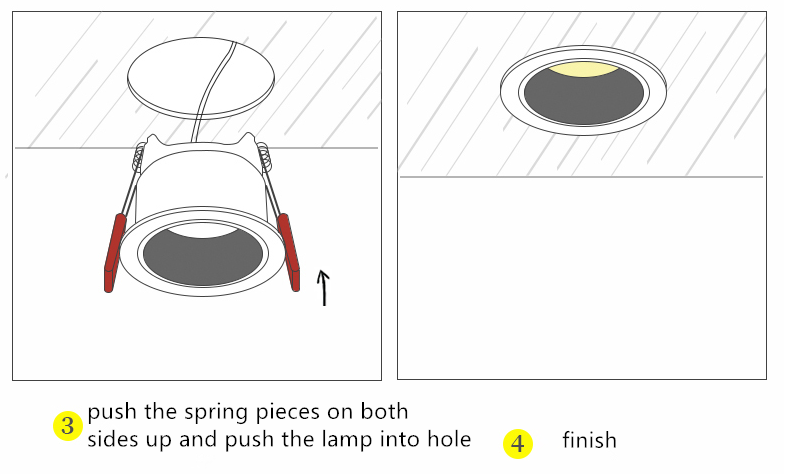 3 push the spring pieces on both sides up and push the lamp into hole

4 finish