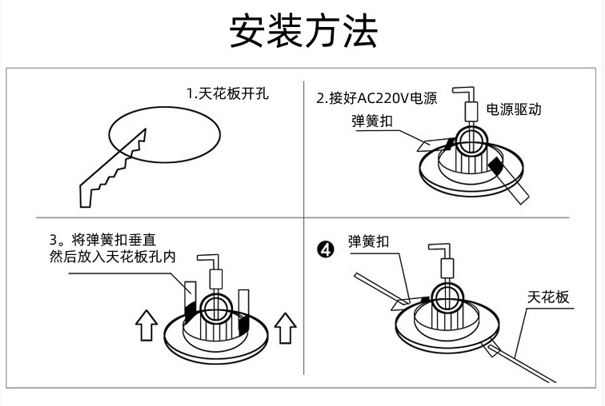 安装方法

1.天花板开孔

2.接好AC220V电源

电源驱动

弹簧扣

3。将弹簧扣垂直
然后放入天花板孔内

❹

弹簧扣

天花板